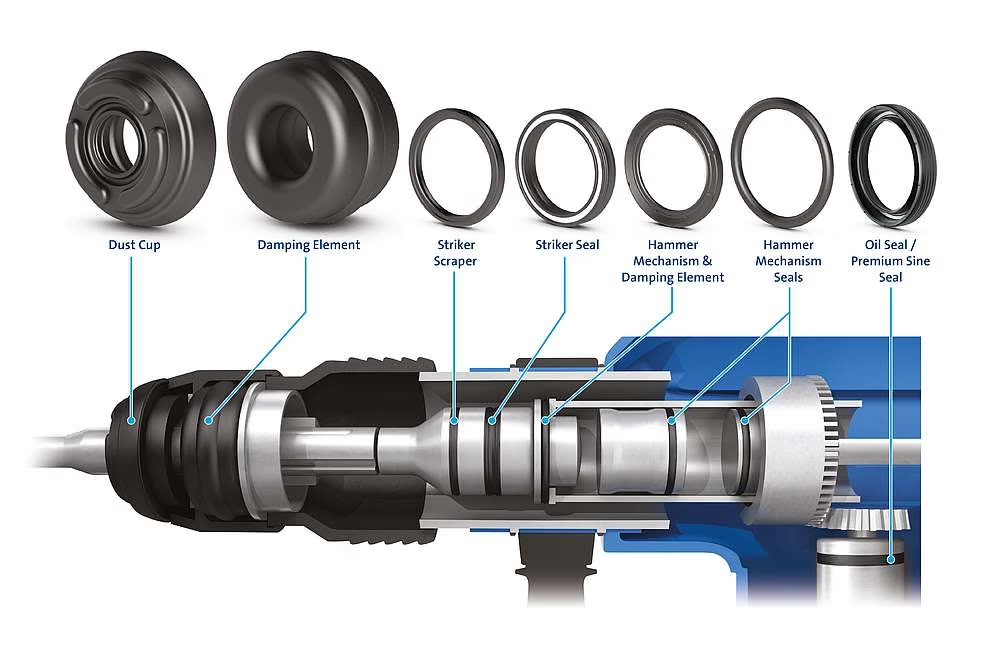 Dust Cup

Damping Element

Striker Scraper

Striker Seal

Hammer Mechanism & Damping Element

Hammer Mechanism Seals

Oil Seal / Premium Sine Seal